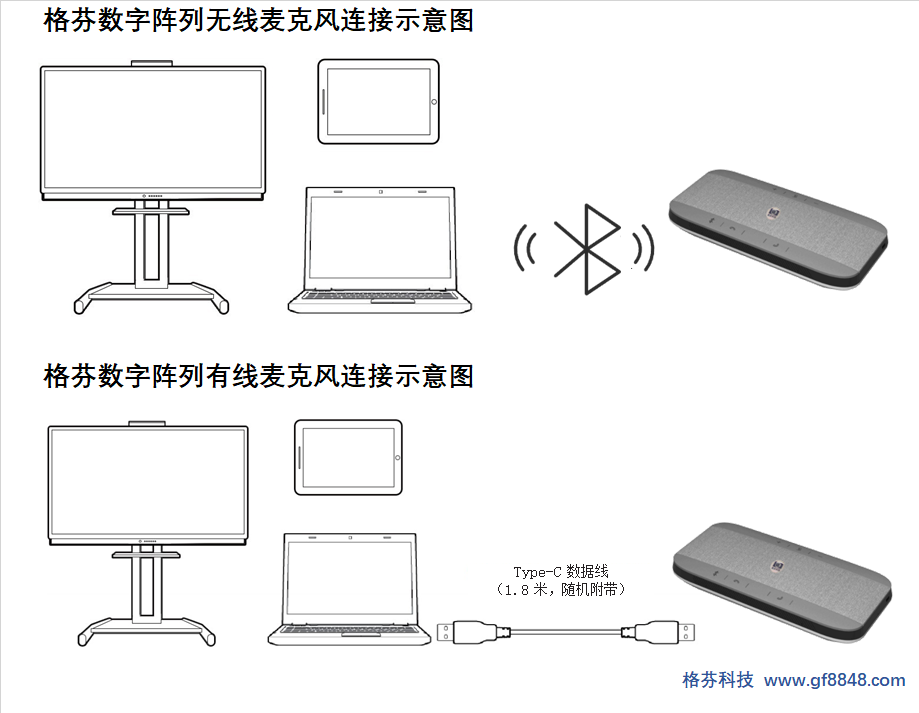 格芬数字阵列无线麦克风连接示意图

格芬数字阵列有线麦克风连接示意图

Type-C 数据线
（1.8 米，随机附带）

格芬科技 www.gf8848.com